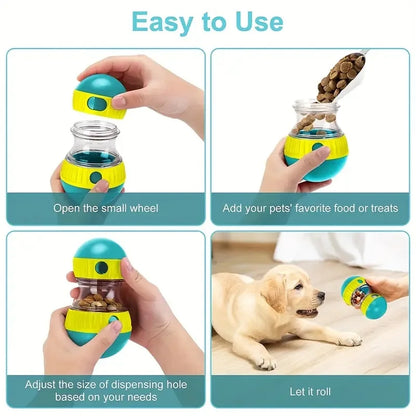 Easy to Use

Open the small wheel

Add your pets' favorite food or treats

Adjust the size of dispensing hole based on your needs

Let it roll